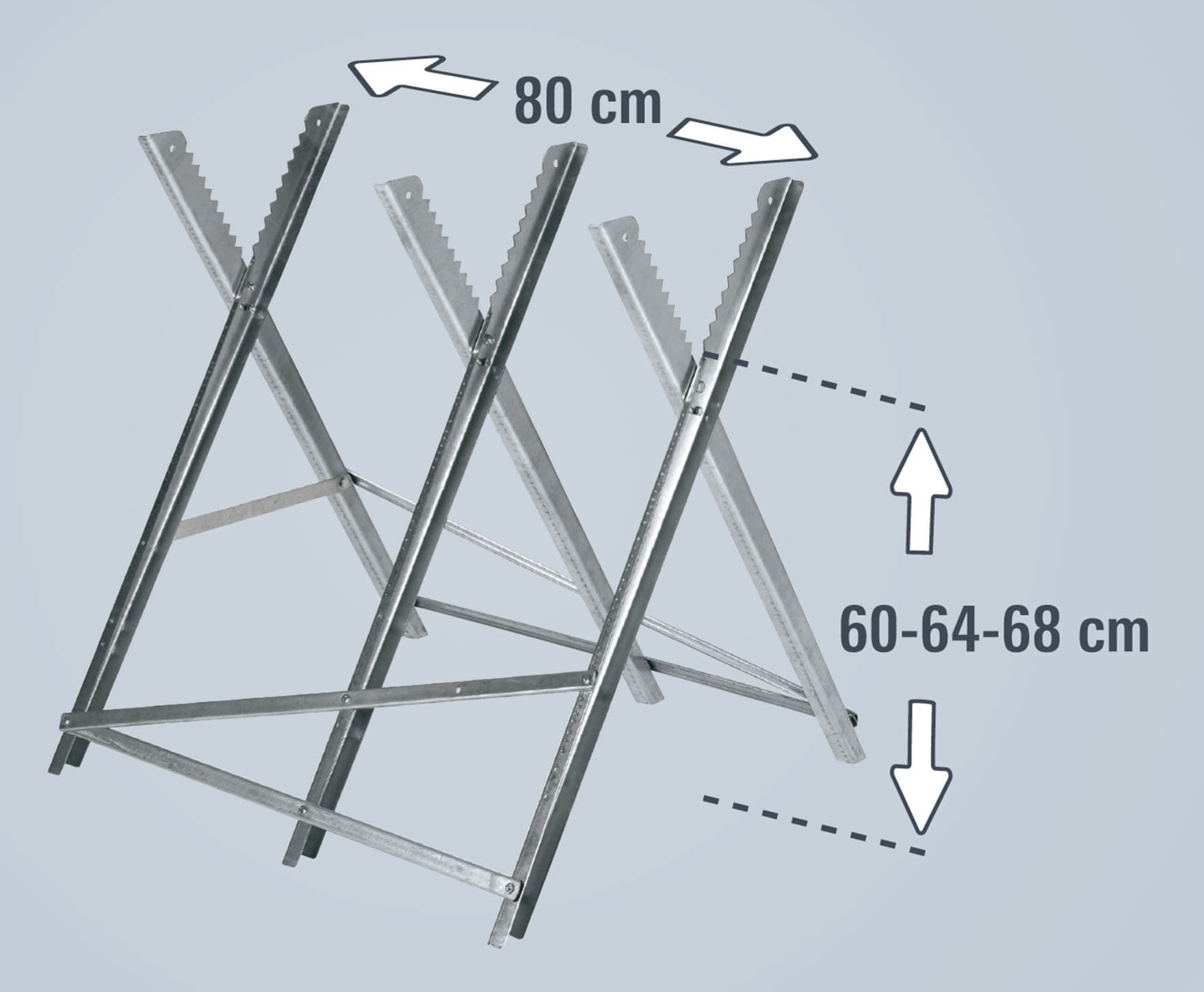 80 cm

60-64-68 cm