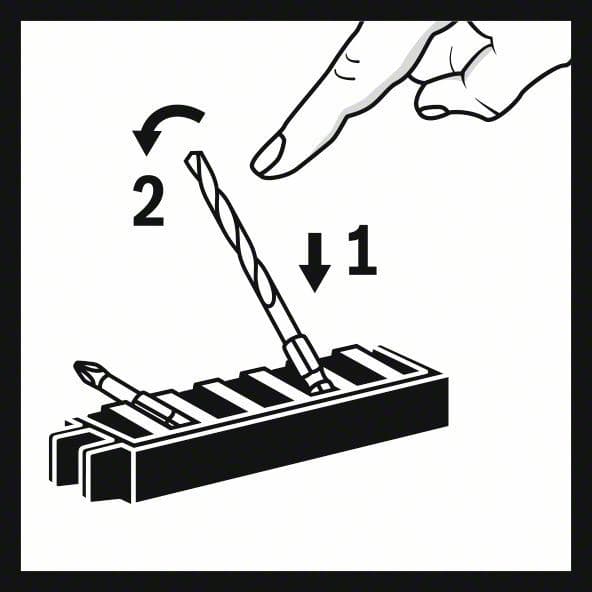 2

1